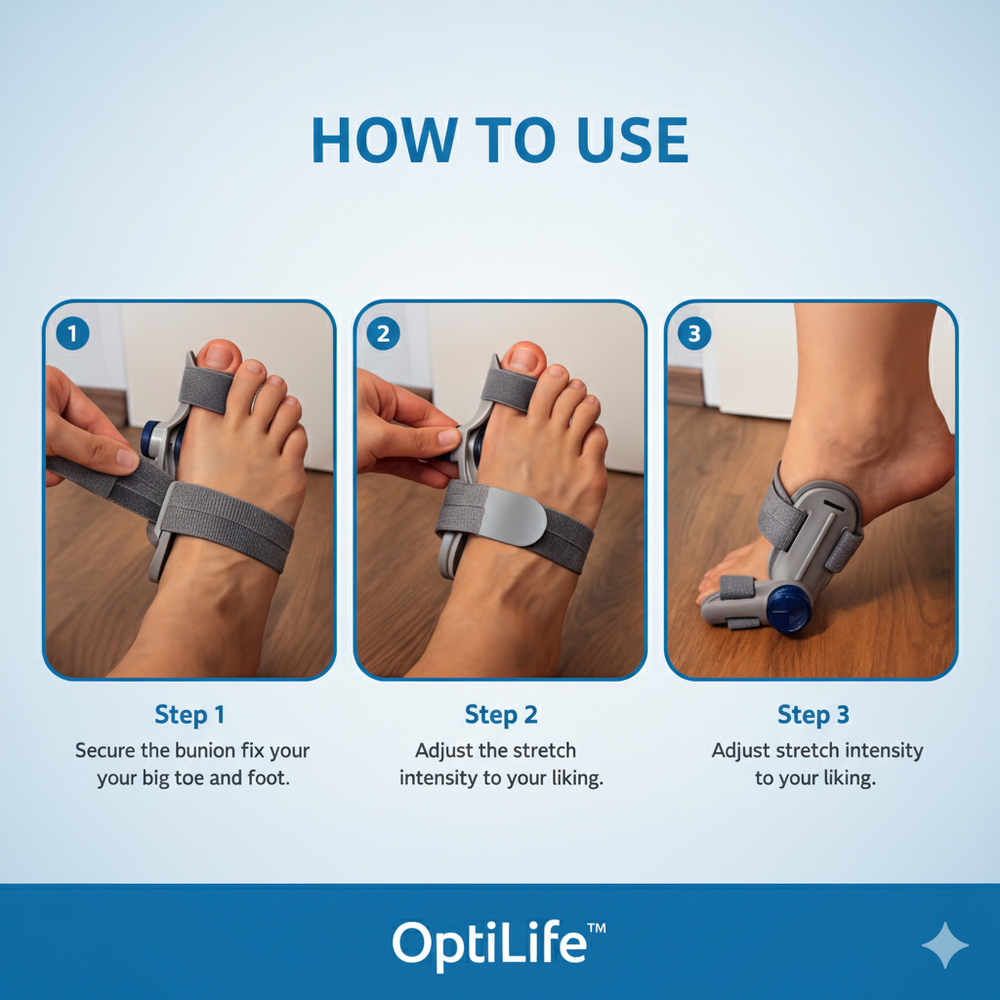 HOW TO USE

1

2

3

Step 1
Secure the bunion fix your your big toe and foot.

Step 2
Adjust the stretch intensity to your liking.

Step 3
Adjust stretch intensity to your liking.

OptiLife™