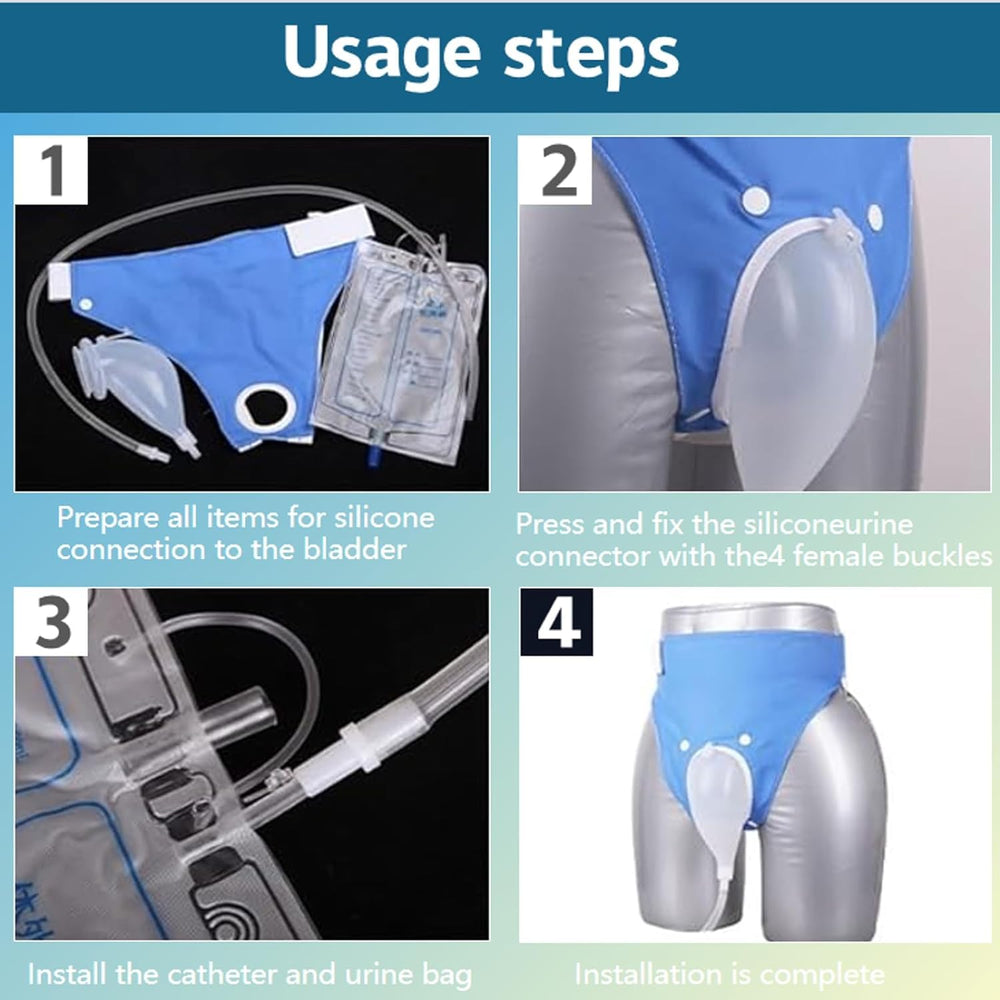 Usage steps

1

Prepare all items for silicone connection to the bladder

2

Press and fix the siliconeurine connector with the4 female buckles

3

Install the catheter and urine bag

4

Installation is complete